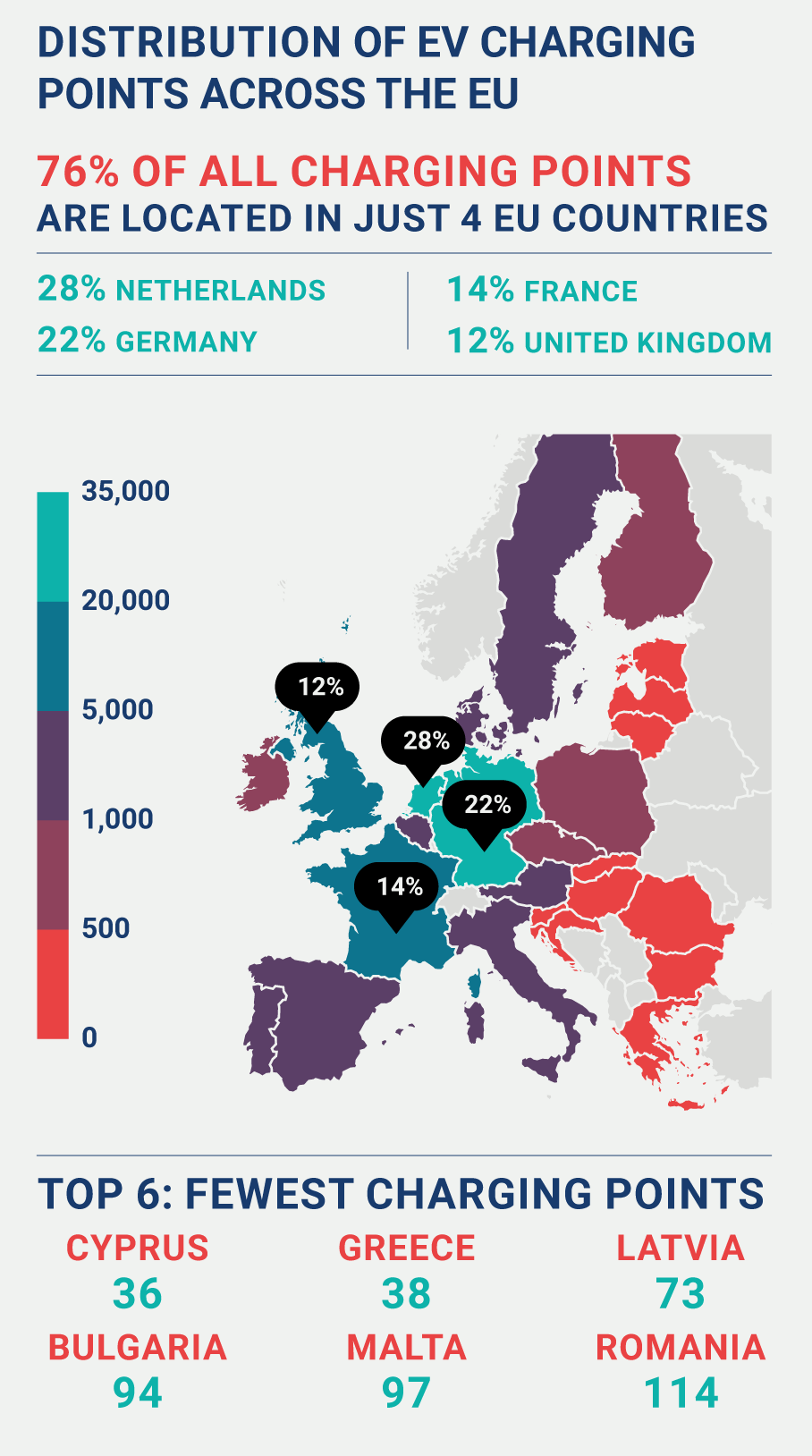 DISTRIBUTION OF EV CHARGING POINTS ACROSS THE EU

76% OF ALL CHARGING POINTS ARE LOCATED IN JUST 4 EU COUNTRIES

28% NETHERLANDS
22% GERMANY
14% FRANCE
12% UNITED KINGDOM

35,000
20,000
5,000
1,000
500
0

12%
28%
22%
14%

TOP 6: FEWEST CHARGING POINTS

CYPRUS
36
GREECE
38
LATVIA
73
BULGARIA
94
MALTA
97
ROMANIA
114