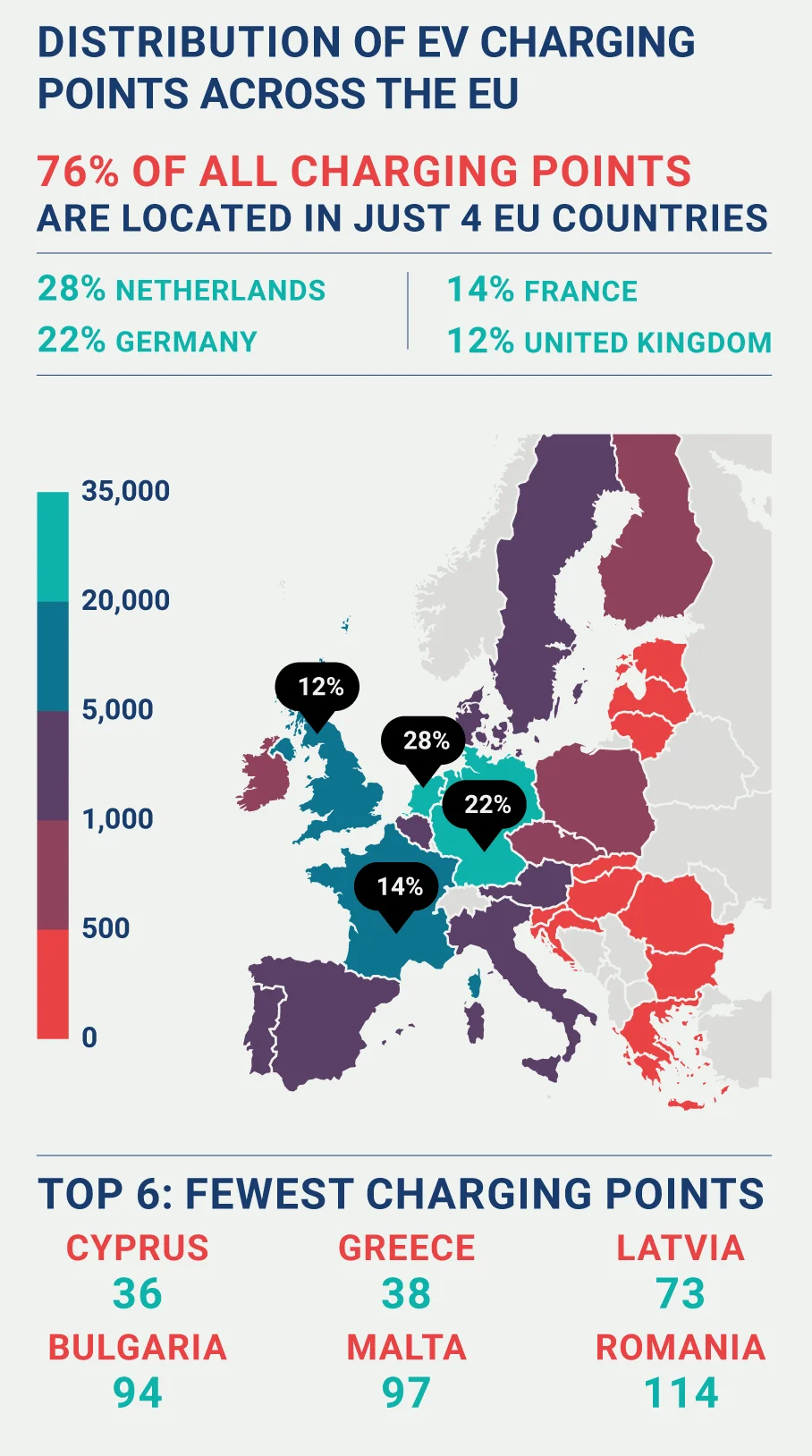 DISTRIBUTION OF EV CHARGING POINTS ACROSS THE EU

76% OF ALL CHARGING POINTS ARE LOCATED IN JUST 4 EU COUNTRIES

28% NETHERLANDS
22% GERMANY

14% FRANCE
12% UNITED KINGDOM

35,000
20,000
5,000
1,000
500
0

12%
28%
22%
14%

TOP 6: FEWEST CHARGING POINTS

CYPRUS
36

GREECE
38

LATVIA
73

BULGARIA
94

MALTA
97

ROMANIA
114