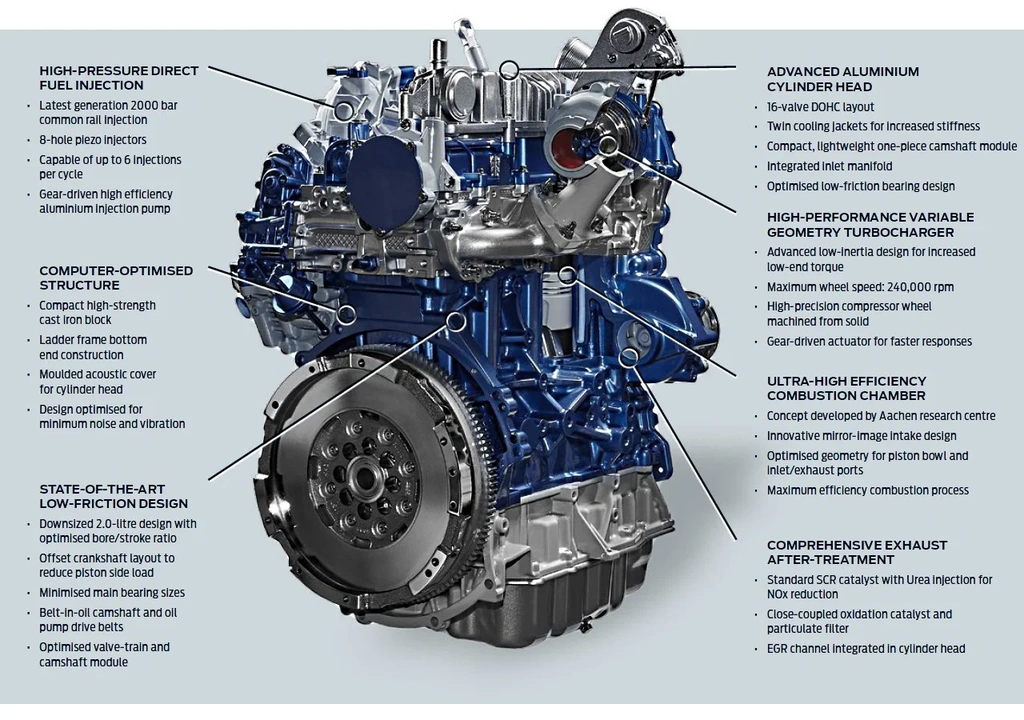 HIGH-PRESSURE DIRECT FUEL INJECTION
• Latest generation 2000 bar common rail injection
• 8-hole piezo injectors
• Capable of up to 6 injections per cycle
• Gear-driven high efficiency aluminium injection pump

COMPUTER-OPTIMISED STRUCTURE
• Compact high-strength cast iron block
• Ladder frame bottom end construction
• Moulded acoustic cover for cylinder head
• Design optimised for minimum noise and vibration

STATE-OF-THE-ART LOW-FRICTION DESIGN
• Downsized 2.0-litre design with optimised bore/stroke ratio
• Offset crankshaft layout to reduce piston side load
• Minimised main bearing sizes
• Belt-in-oil camshaft and oil pump drive belts
• Optimised valve-train and camshaft module

ADVANCED ALUMINIUM CYLINDER HEAD
• 16-valve DOHC layout
• Twin cooling jackets for increased stiffness
• Compact, lightweight one-piece camshaft module
• Integrated inlet manifold
• Optimised low-friction bearing design

HIGH-PERFORMANCE VARIABLE GEOMETRY TURBOCHARGER
• Advanced low-inertia design for increased low-end torque
• Maximum wheel speed: 240,000 rpm
• High-precision compressor wheel machined from solid
• Gear-driven actuator for faster responses

ULTRA-HIGH EFFICIENCY COMBUSTION CHAMBER
• Concept developed by Aachen research centre
• Innovative mirror-image intake design
• Optimised geometry for piston bowl and inlet/exhaust ports
• Maximum efficiency combustion process

COMPREHENSIVE EXHAUST AFTER-TREATMENT
• Standard SCR catalyst with Urea injection for NOx reduction
• Close-coupled oxidation catalyst and particulate filter
• EGR channel integrated in cylinder head