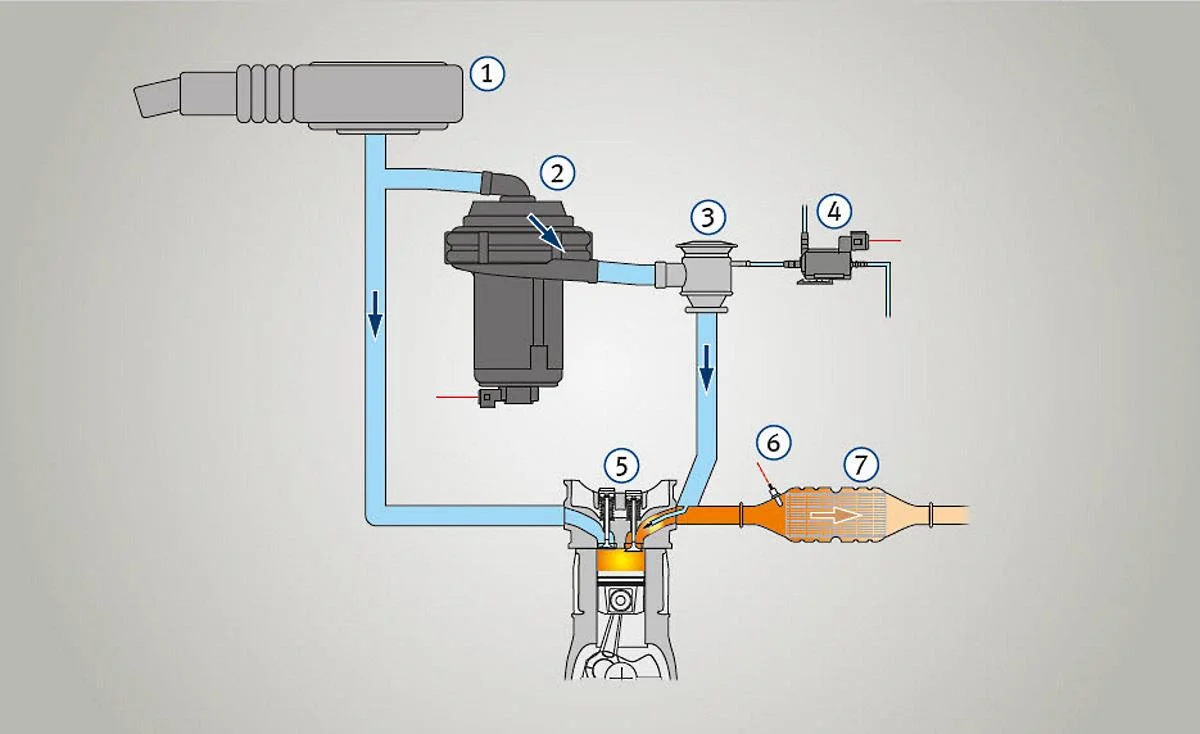 1
2
3
4
5
6
7